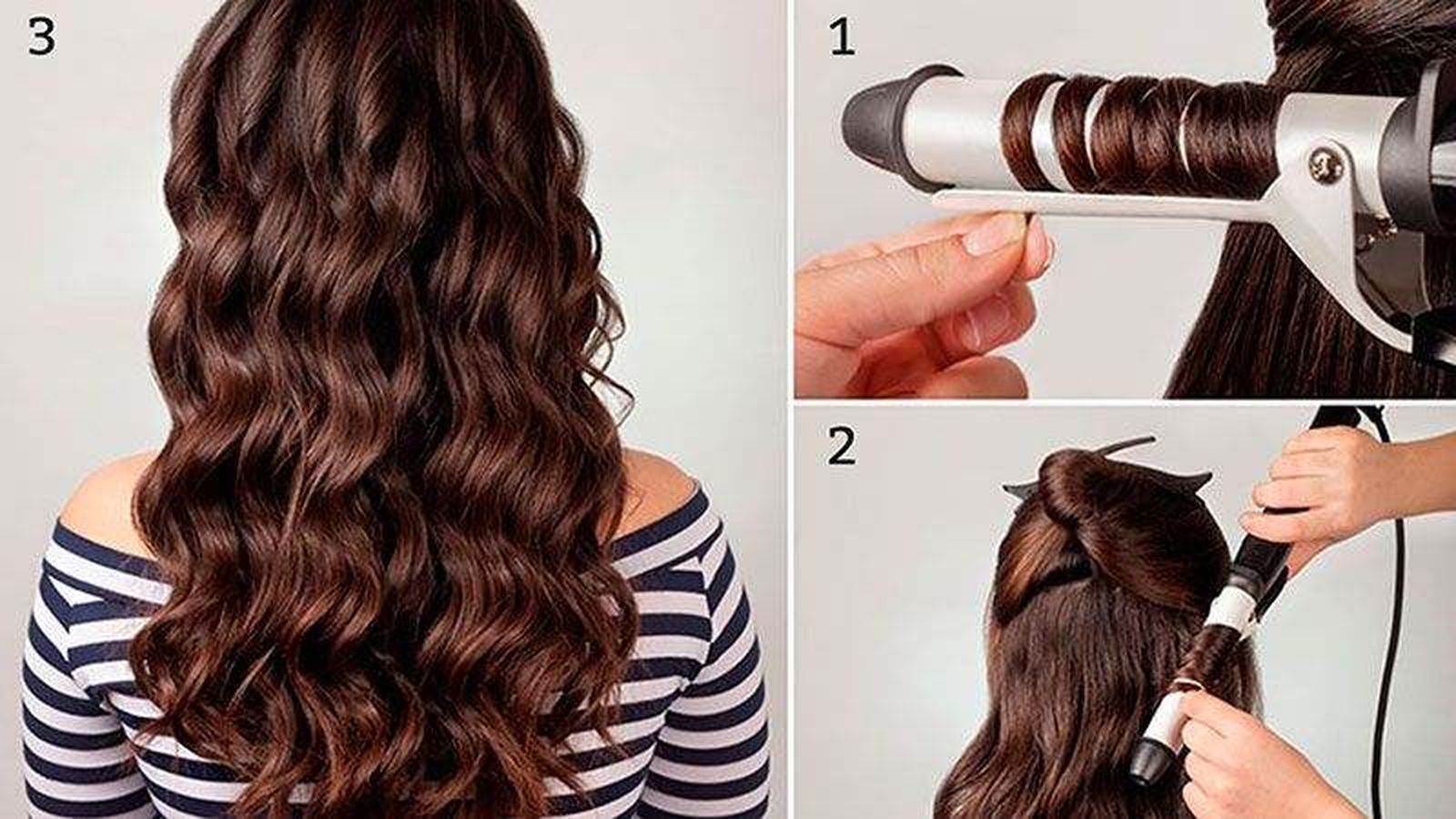 3

1

2