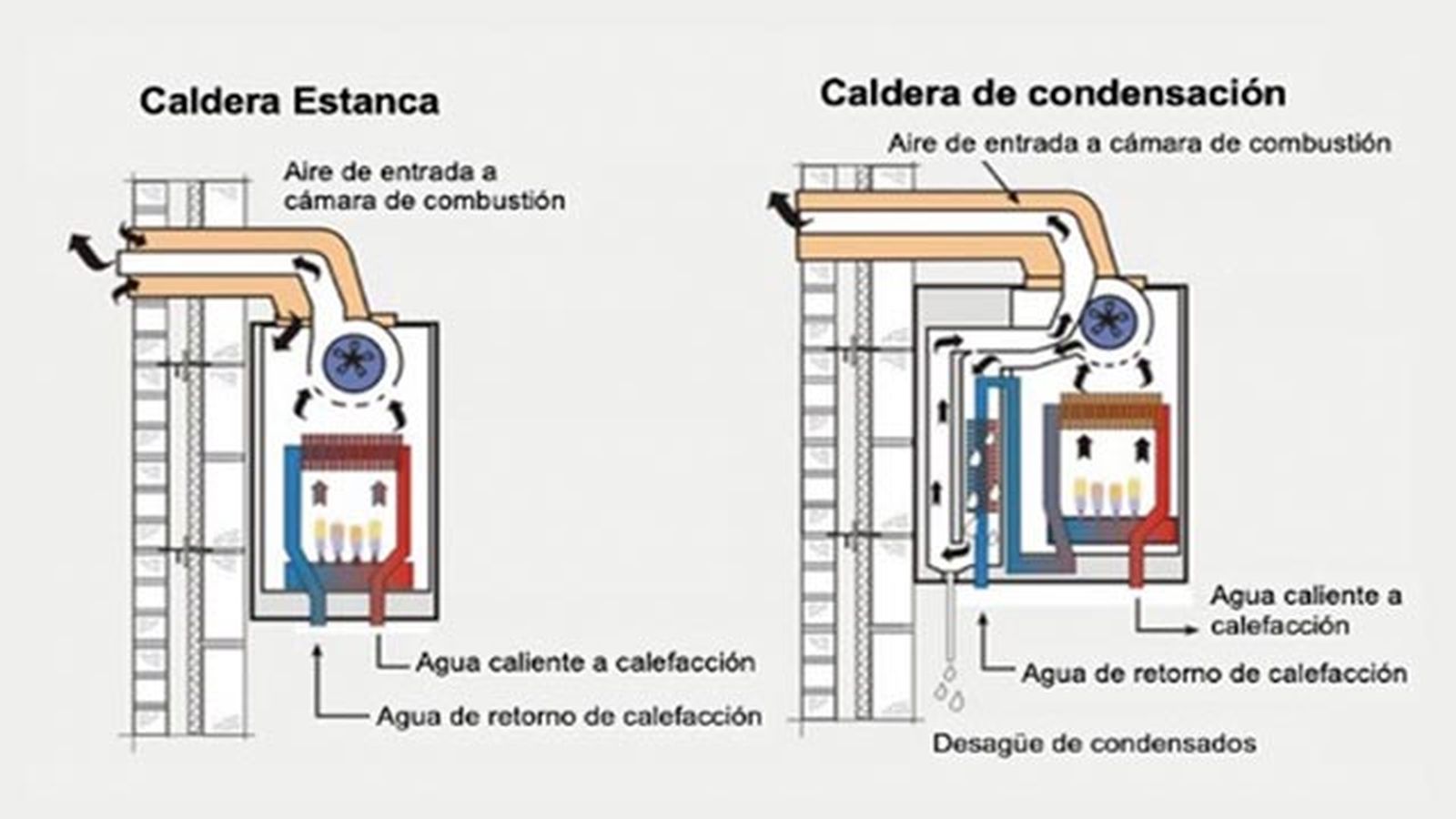 Caldera Estanca

Aire de entrada a cámara de combustión

Agua caliente a calefacción

Agua de retorno de calefacción

Caldera de condensación

Aire de entrada a cámara de combustión

Agua caliente a calefacción

Agua de retorno de calefacción

Desagüe de condensados