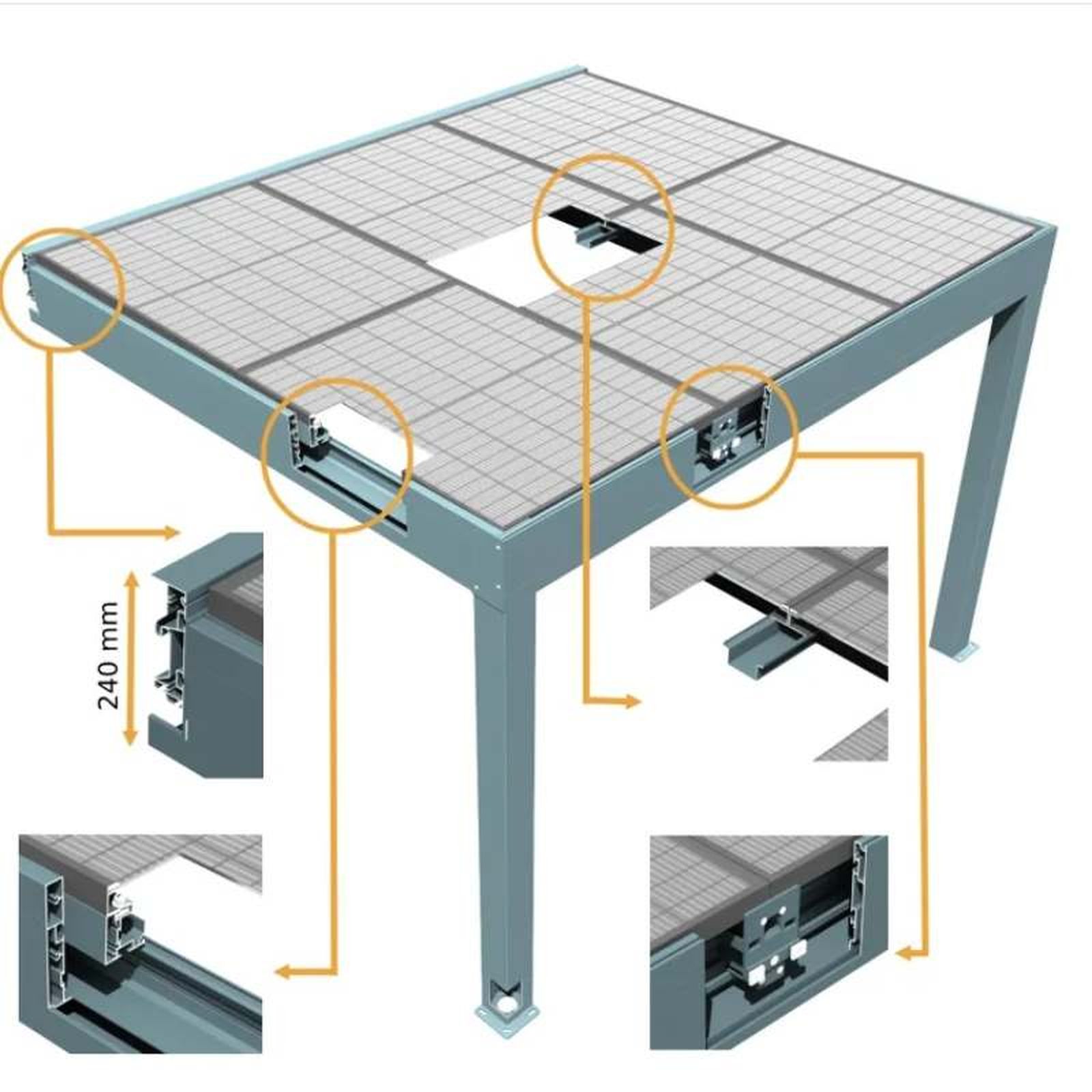 240 mm