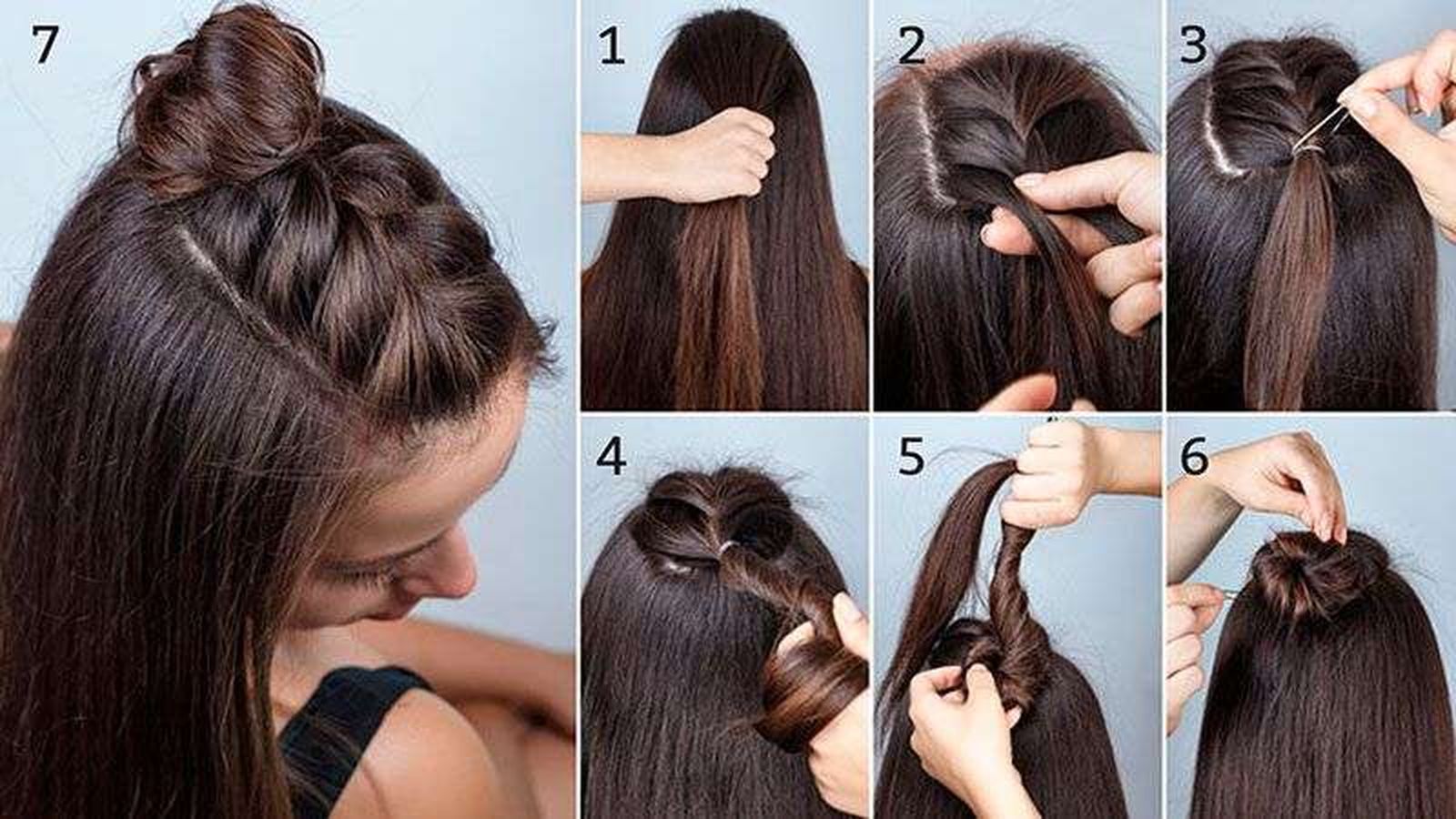 7

1

2

3

4

5

6