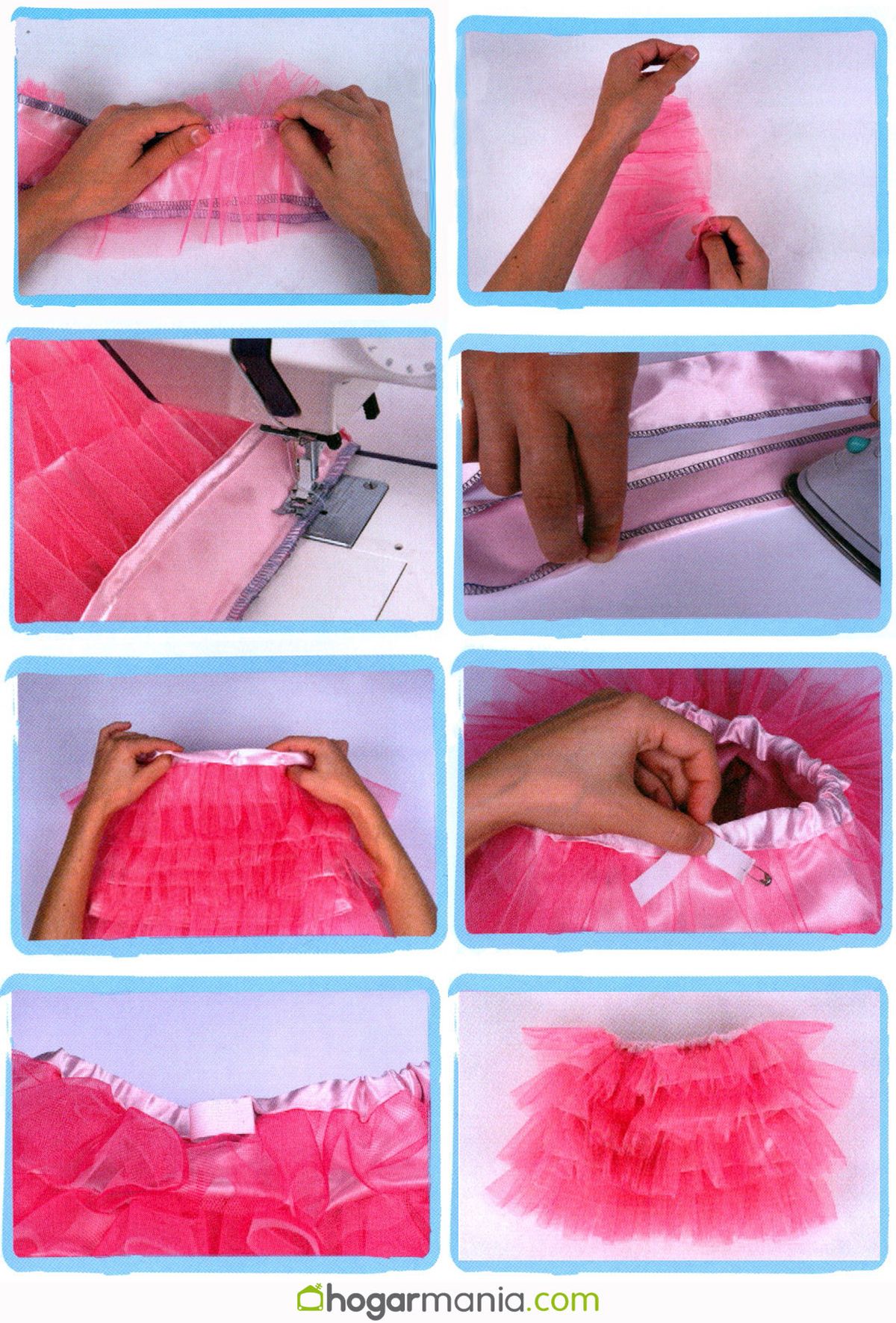 hogarmania.com