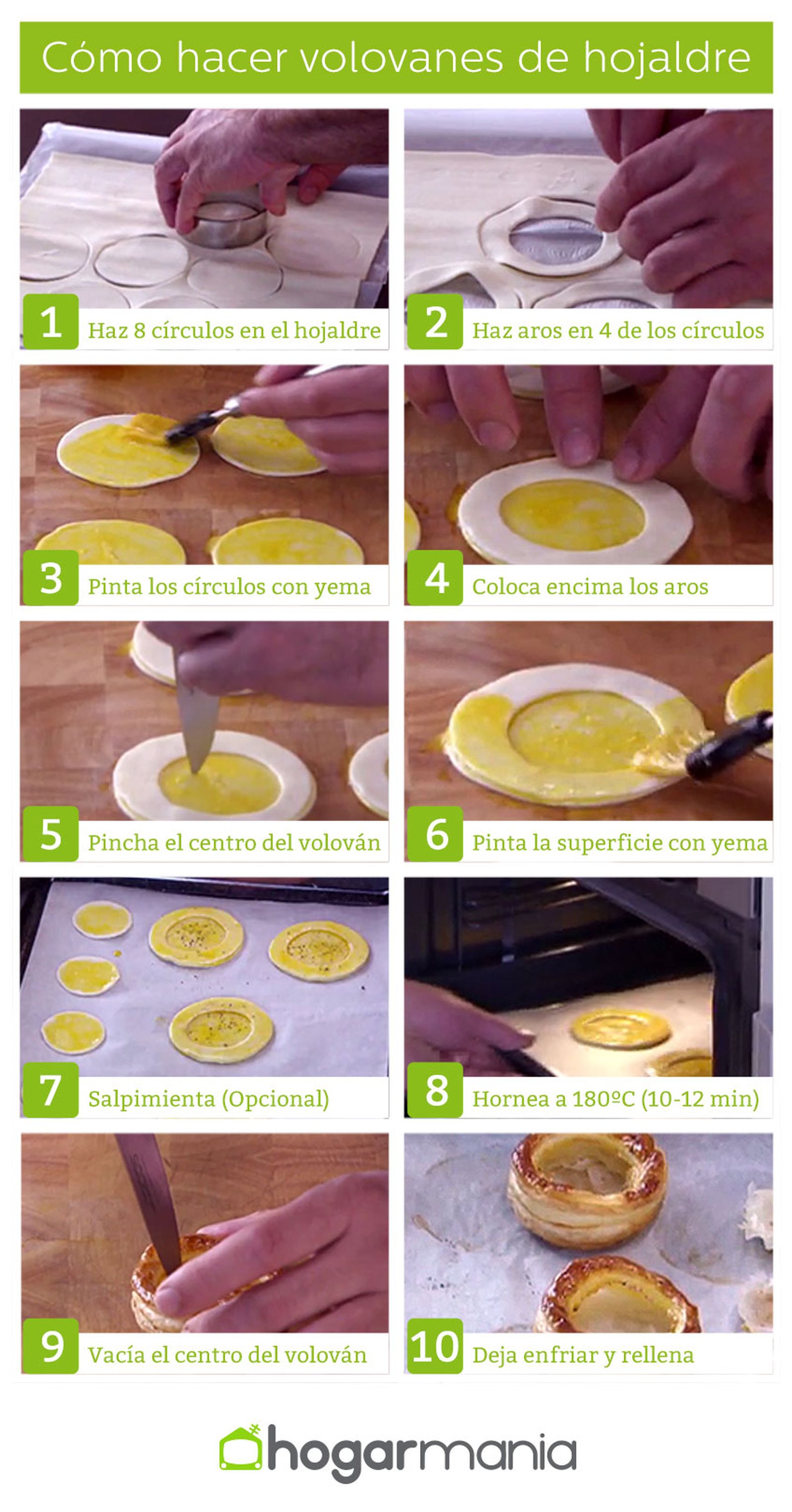 Cómo hacer volovanes de hojaldre

1 Haz 8 círculos en el hojaldre

2 Haz aros en 4 de los círculos

3 Pinta los círculos con yema

4 Coloca encima los aros

5 Pincha el centro del volován

6 Pinta la superficie con yema

7 Salpimienta (Opcional)

8 Hornea a 180ºC (10-12 min)

9 Vacía el centro del volován

10 Deja enfriar y rellena

hogarmania