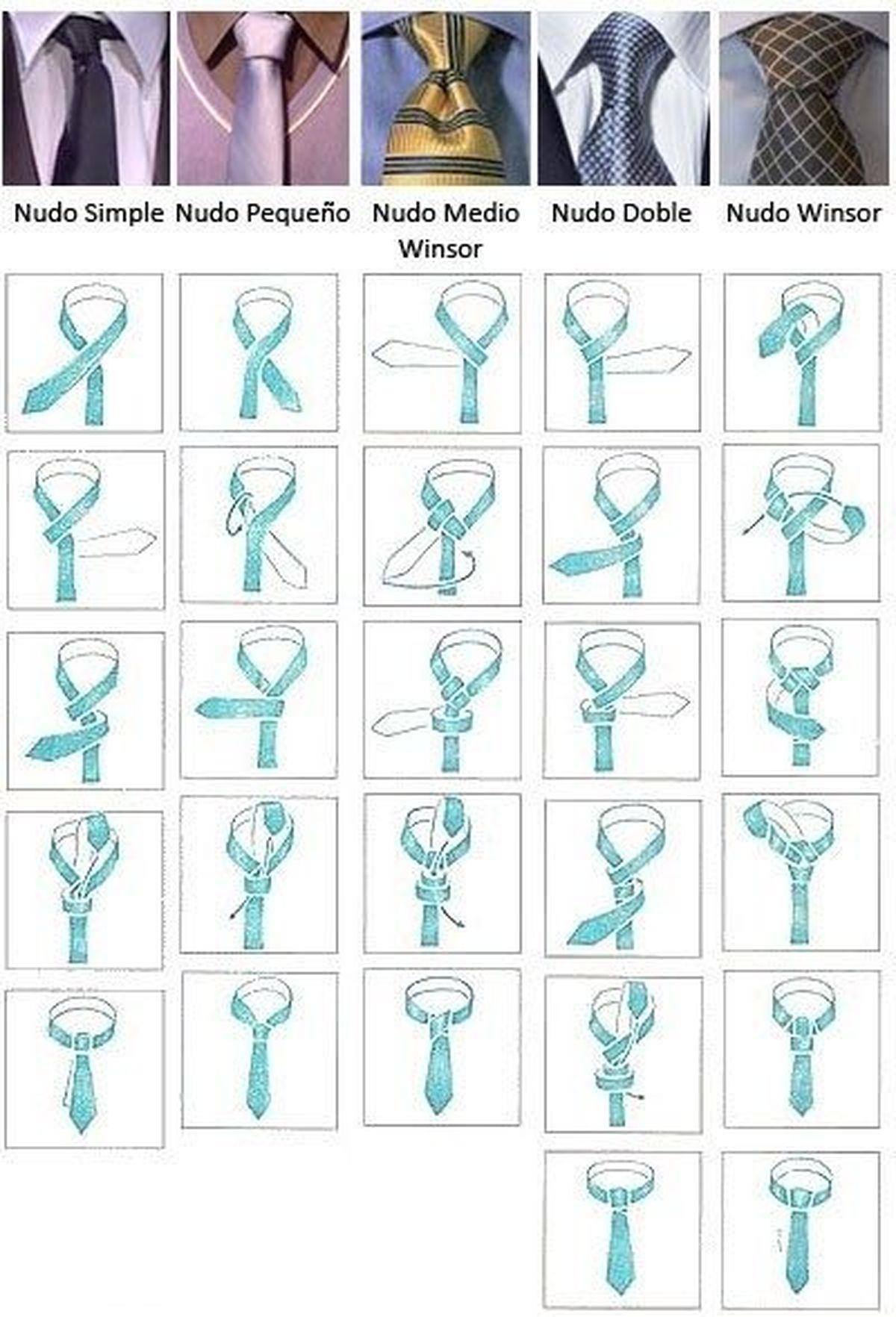 Nudo Simple

Nudo Pequeño

Nudo Medio Winsor

Nudo Doble

Nudo Winsor