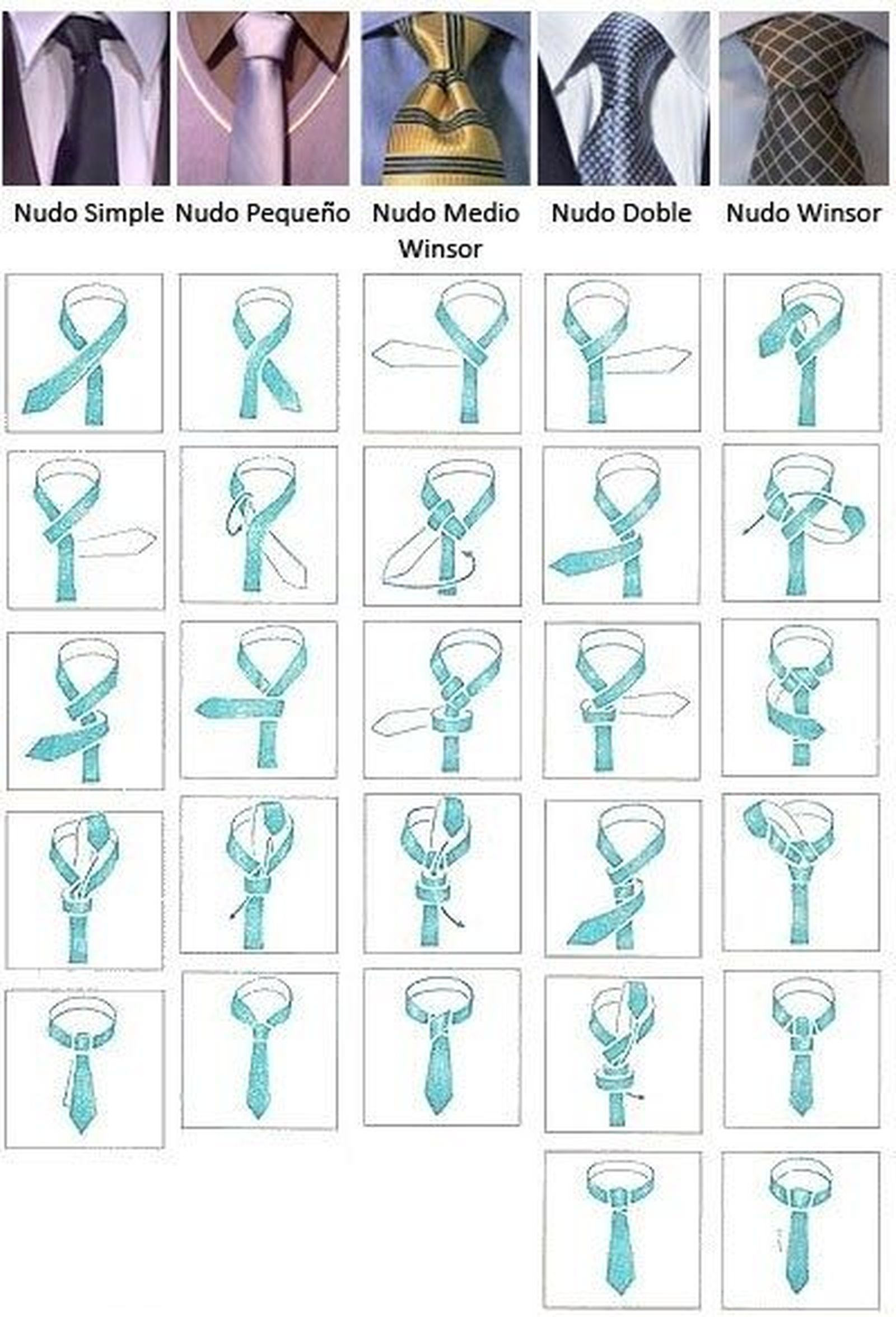 Nudo Simple Nudo Pequeño Nudo Medio Winsor Nudo Doble Nudo Winsor