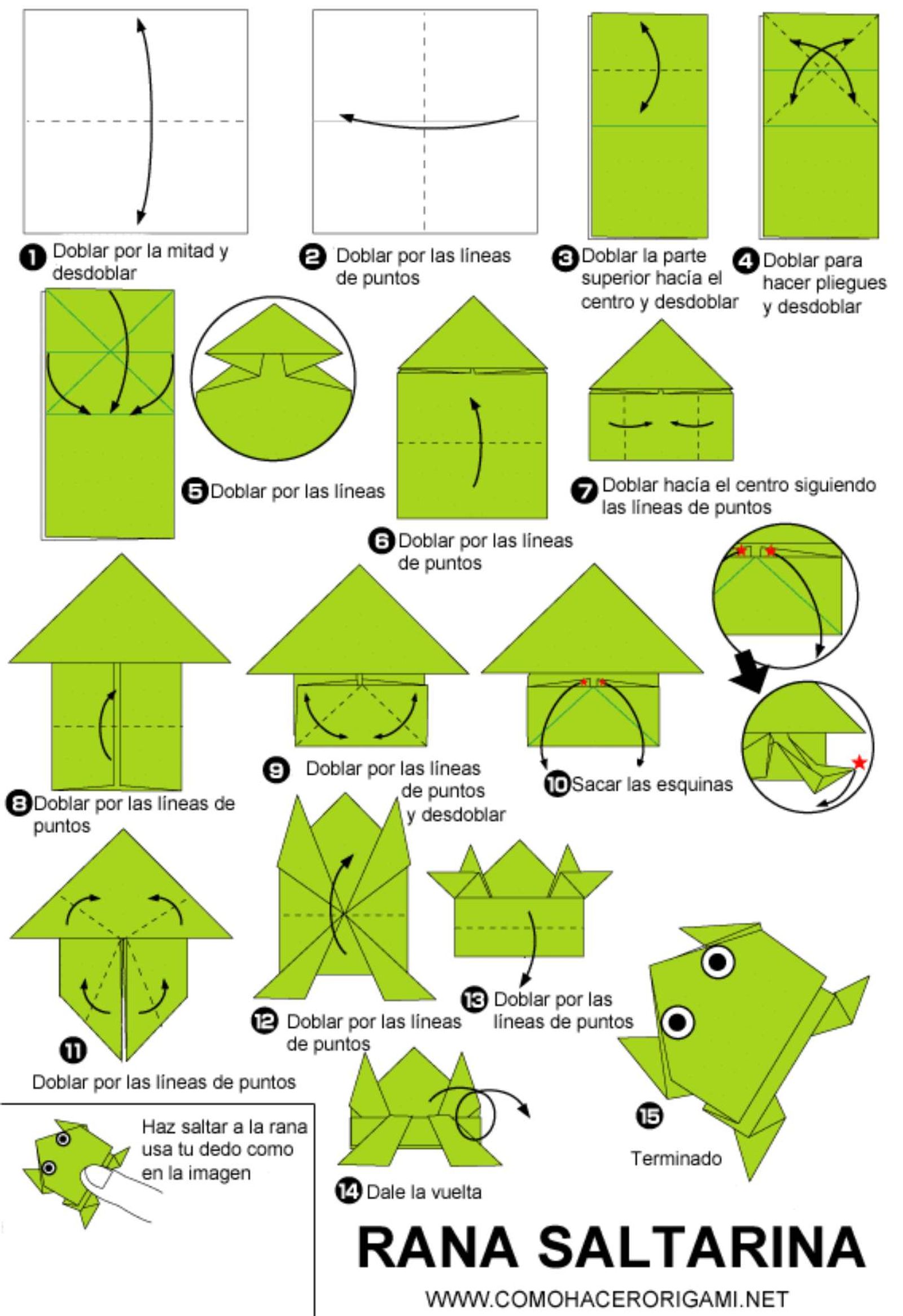 1 Doblar por la mitad y desdoblar

2 Doblar por las líneas de puntos

3 Doblar la parte superior hacía el centro y desdoblar

4 Doblar para hacer pliegues y desdoblar

5 Doblar por las líneas

6 Doblar por las líneas de puntos

7 Doblar hacía el centro siguiendo las líneas de puntos

8 Doblar por las líneas de puntos

9 Doblar por las líneas de puntos y desdoblar

10 Sacar las esquinas

11 Doblar por las líneas de puntos

12 Doblar por las líneas de puntos

13 Doblar por las líneas de puntos

14 Dale la vuelta

15 Terminado

Haz saltar a la rana usa tu dedo como en la imagen

RANA SALTARINA

WWW.COMOHACERORIGAMI.NET