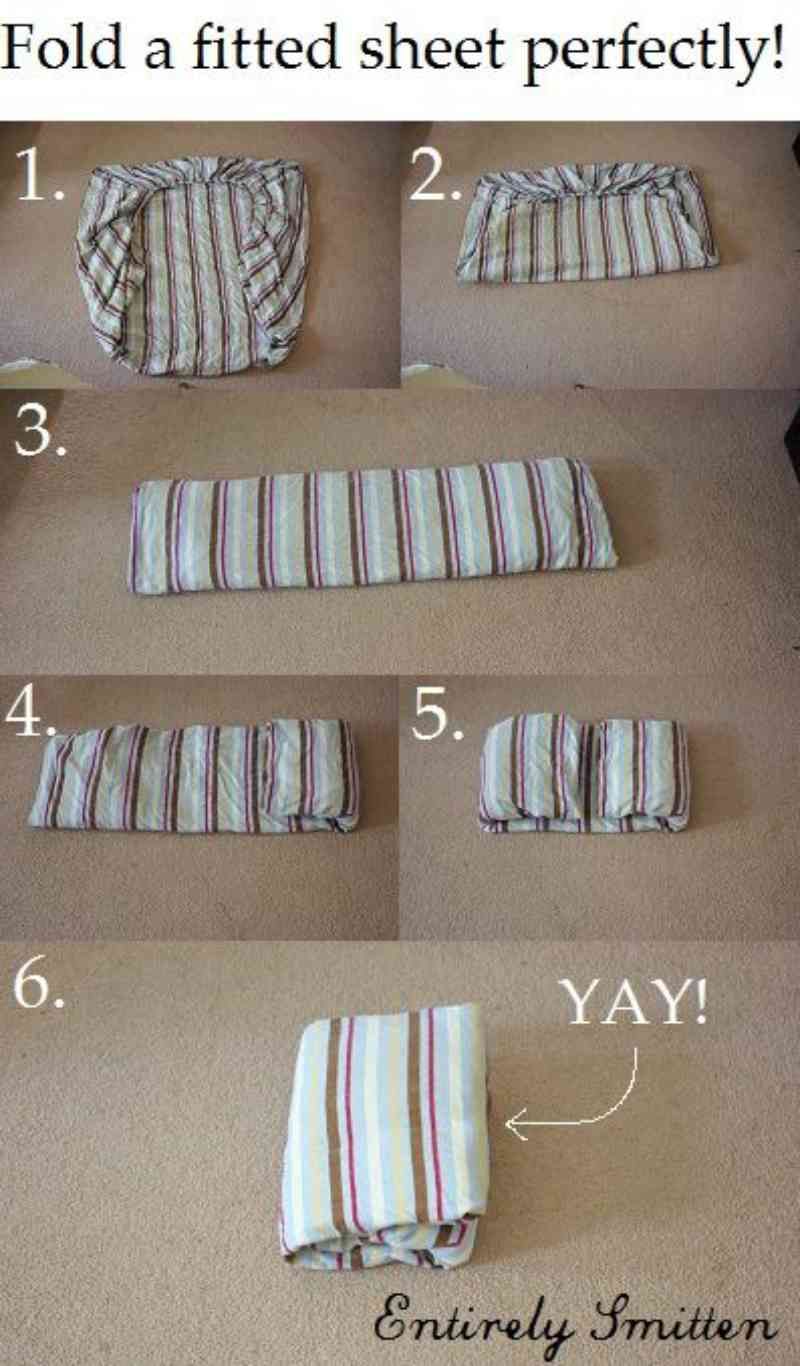 Fold a fitted sheet perfectly!

1.

2.

3.

4.

5.

6.

YAY!

Entirely Smitten