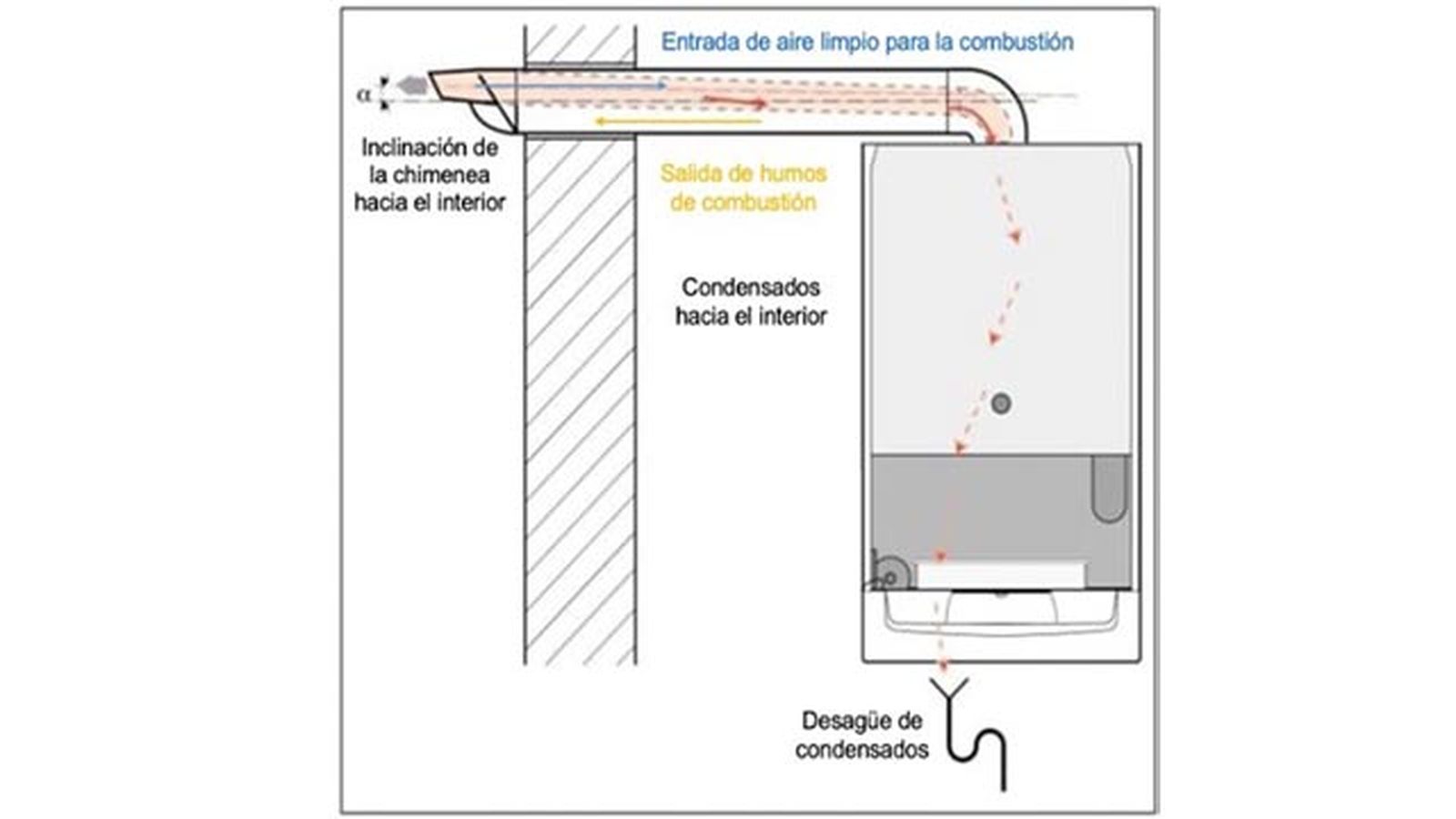 Entrada de aire limpio para la combustión

$\alpha$

Inclinación de la chimenea hacia el interior

Salida de humos de combustión

Condensados hacia el interior

Desagüe de condensados