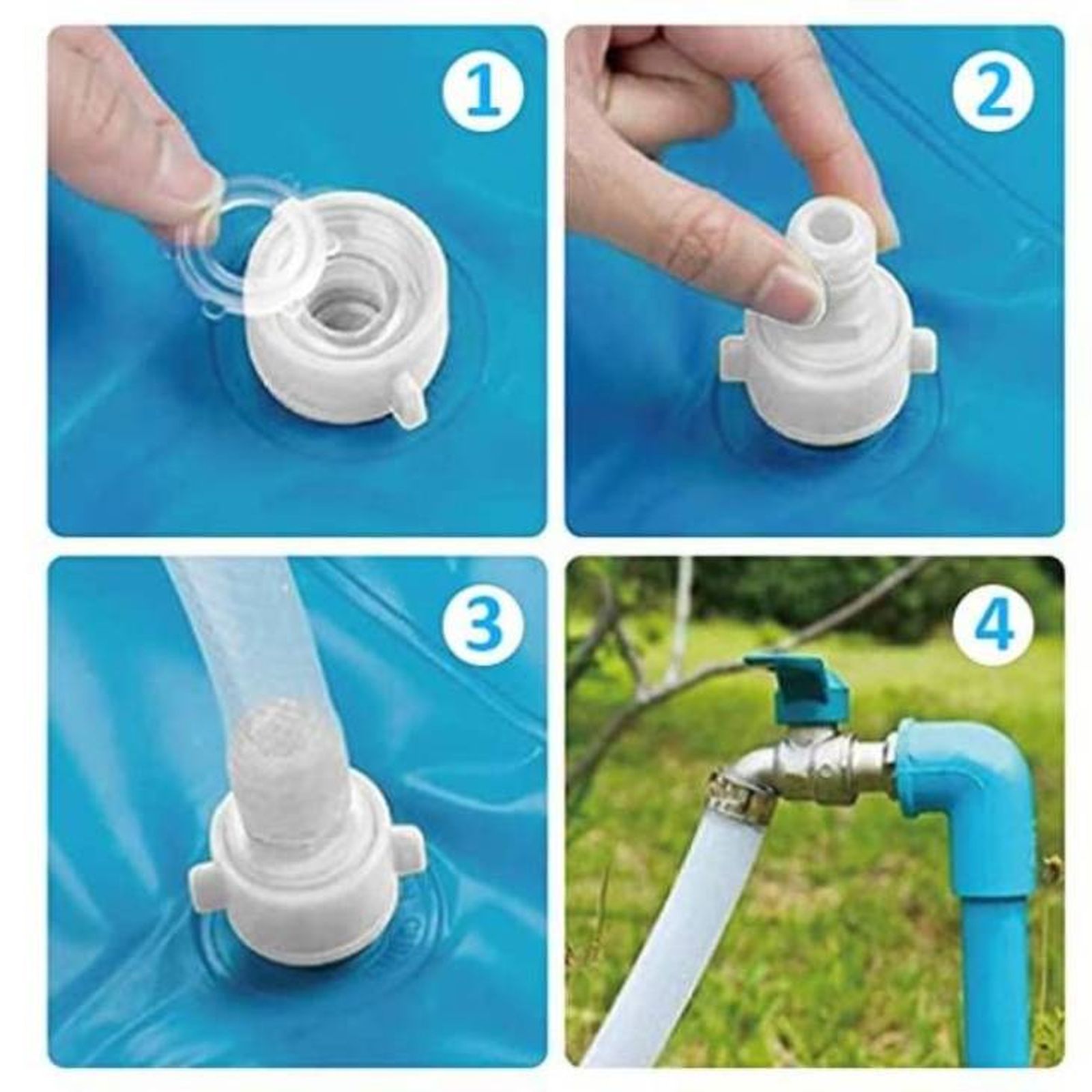 1

2

3

4