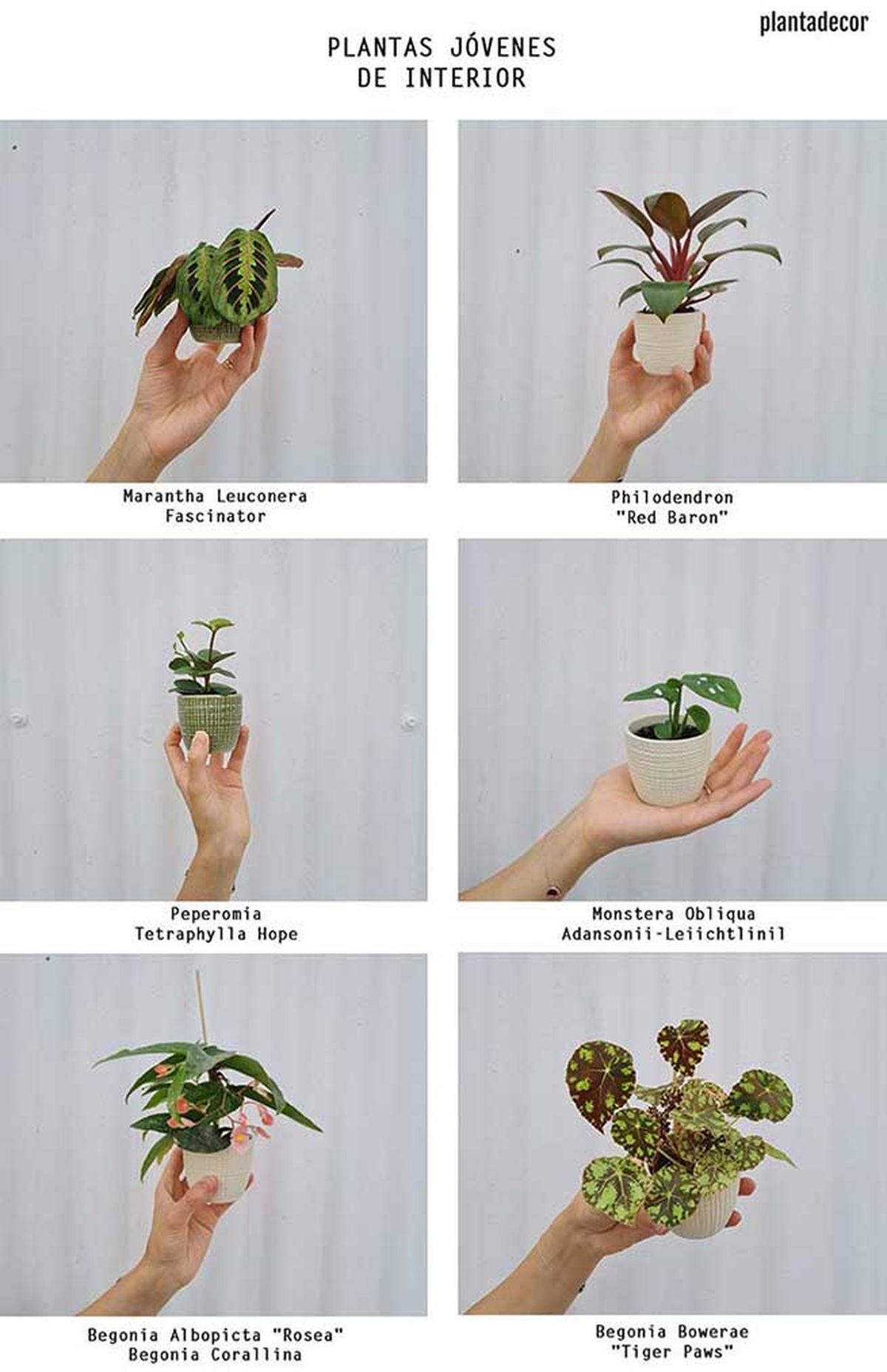 plantadecor

PLANTAS JÓVENES
DE INTERIOR

Marantha Leuconera
Fascinator

Philodendron
"Red Baron"

Peperomia
Tetraphylla Hope

Monstera Obliqua
Adansonii-Leiichtlinil

Begonia Albopicta "Rosea"
Begonia Corallina

Begonia Bowerae
"Tiger Paws"