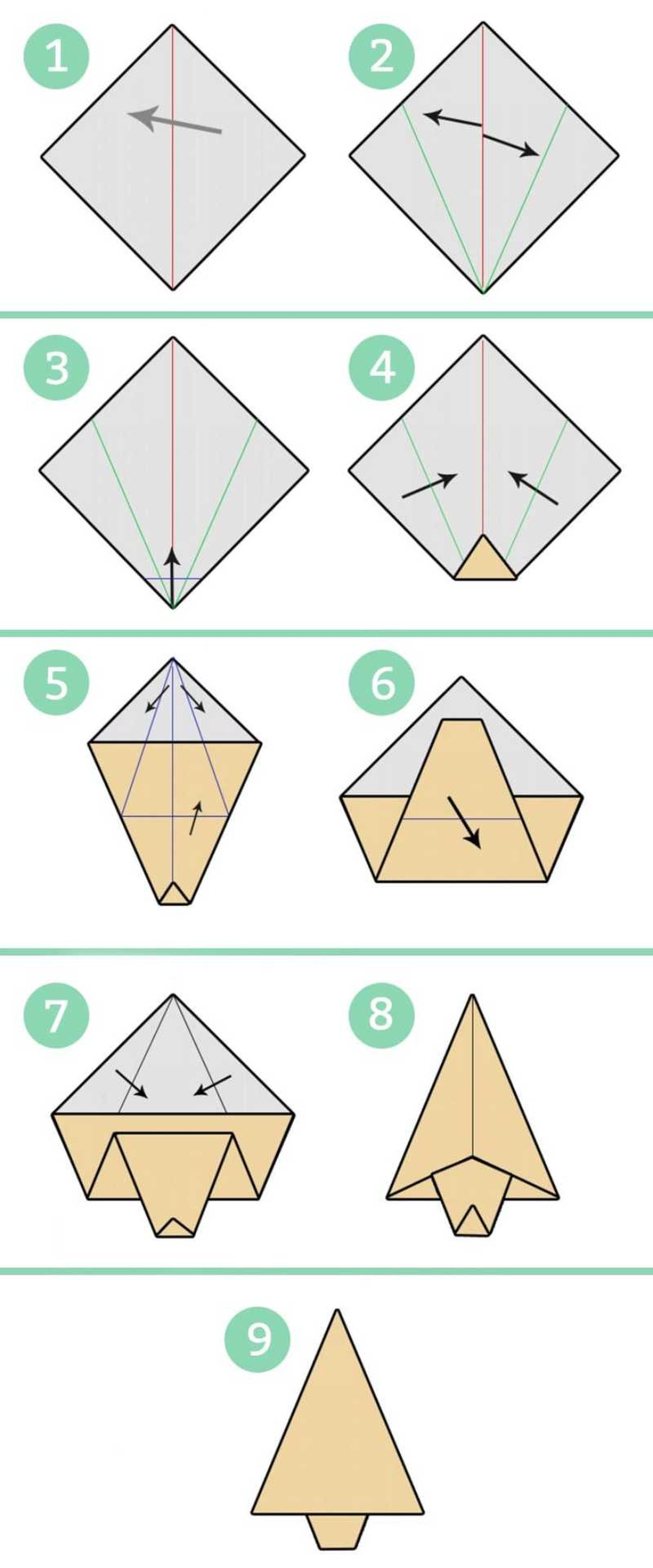 1

2

3

4

5

6

7

8

9