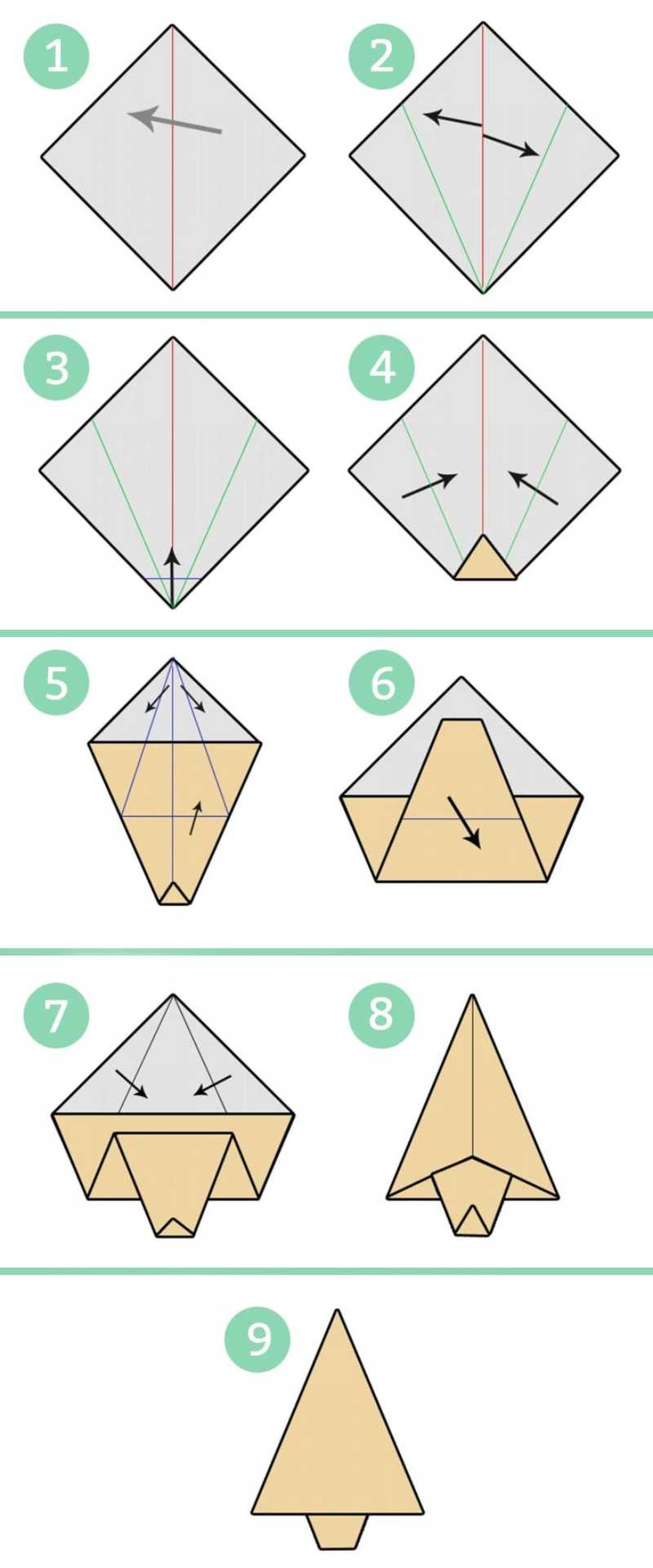 1
2
3
4
5
6
7
8
9