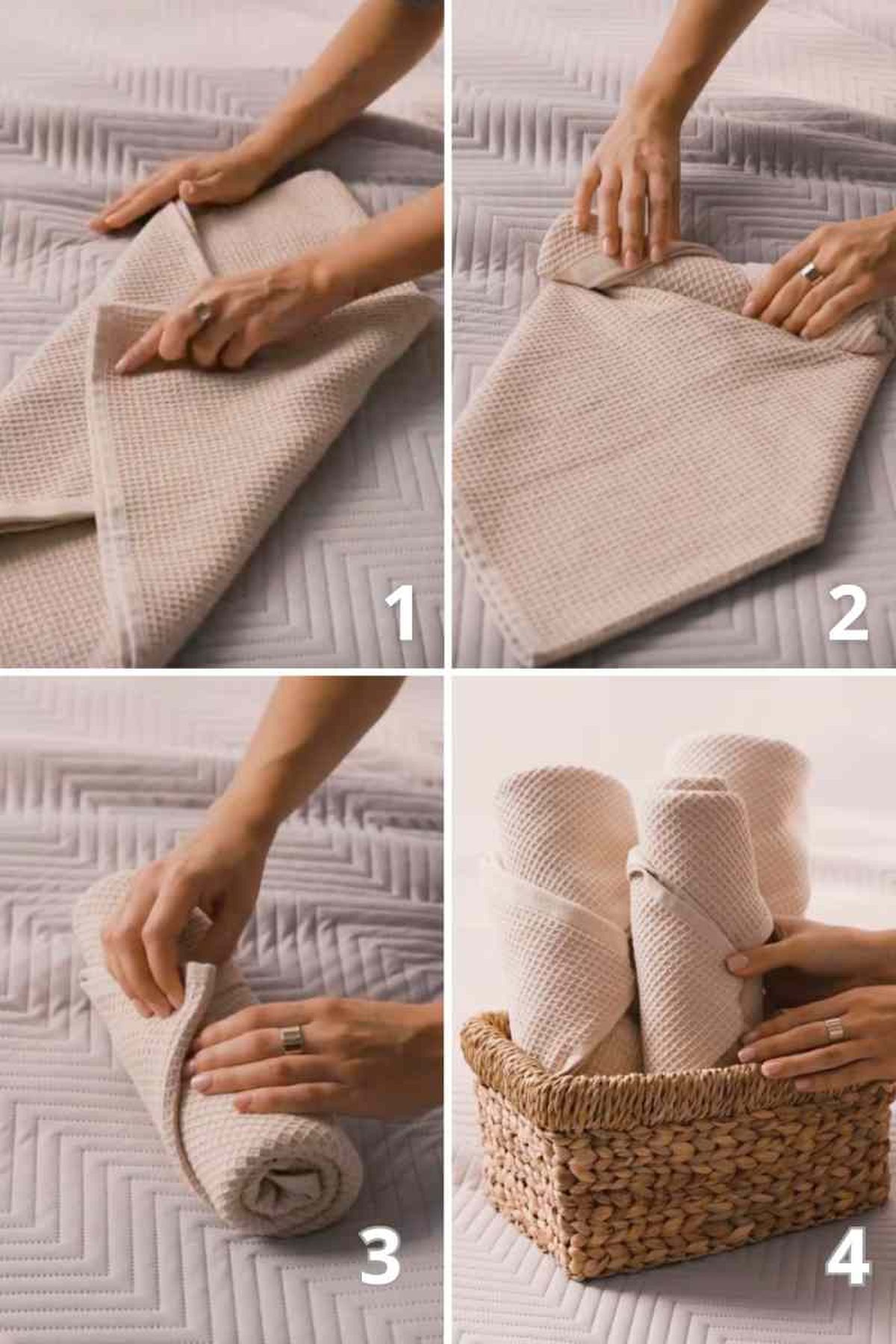 1

2

3

4