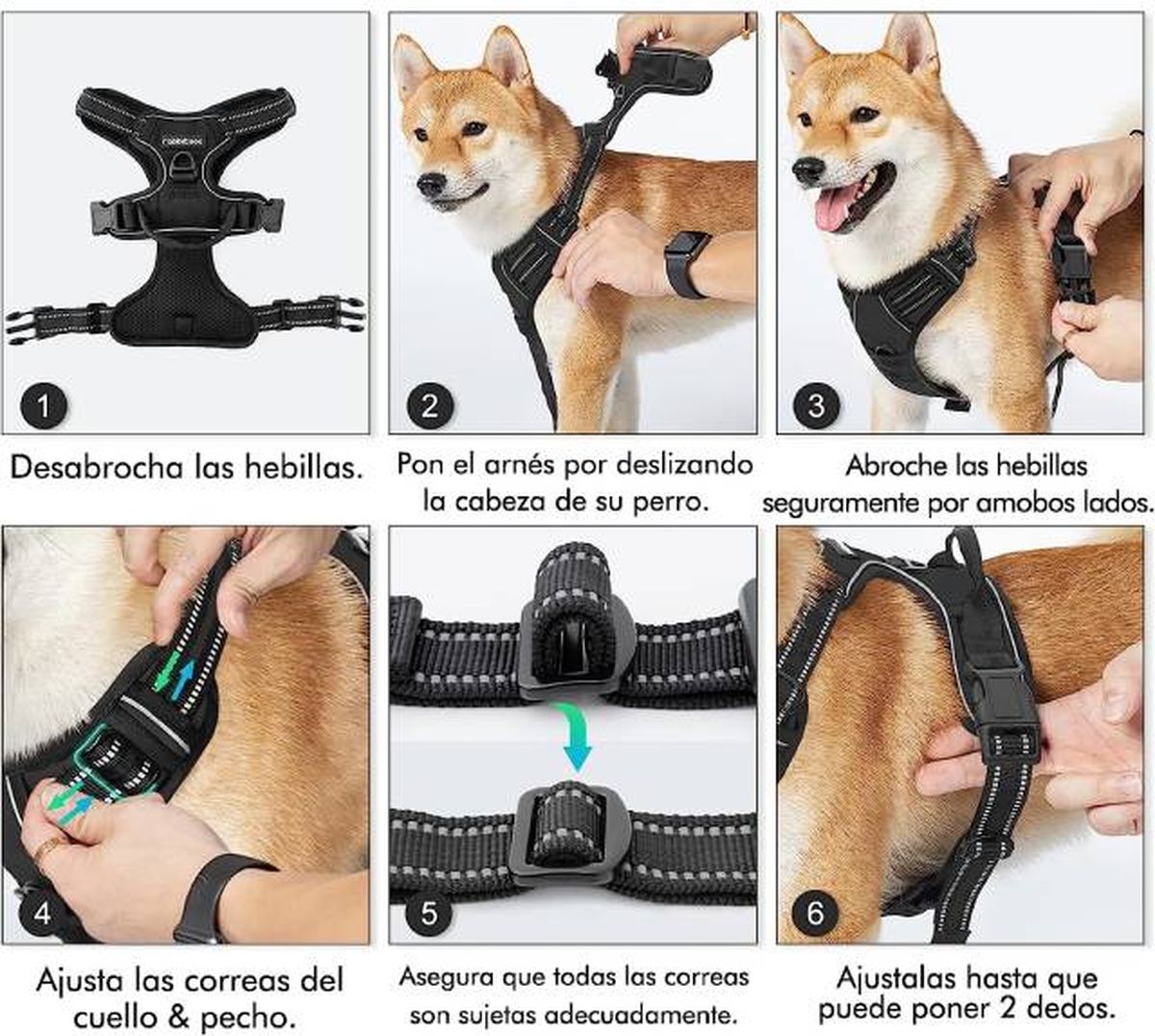 rabbitgoo

1

Desabrocha las hebillas.

2

Pon el arnés por deslizando la cabeza de su perro.

3

Abroche las hebillas seguramente por amobos lados.

4

Ajusta las correas del cuello & pecho.

5

Asegura que todas las correas son sujetas adecuadamente.

6

Ajustalas hasta que puede poner 2 dedos.