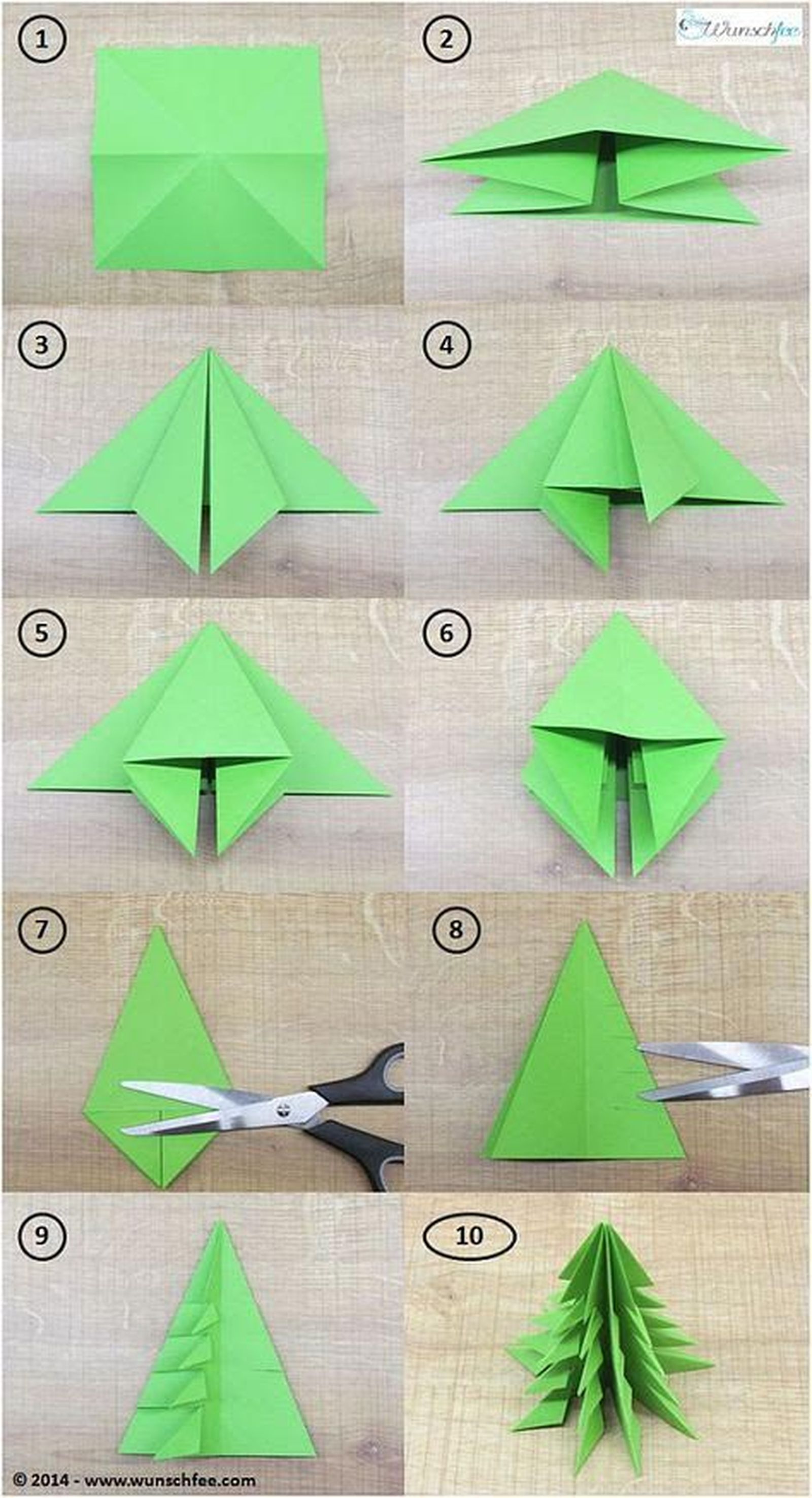 1
2
Wunschfee
3
4
5
6
7
8
9
10
© 2014 - www.wunschfee.com