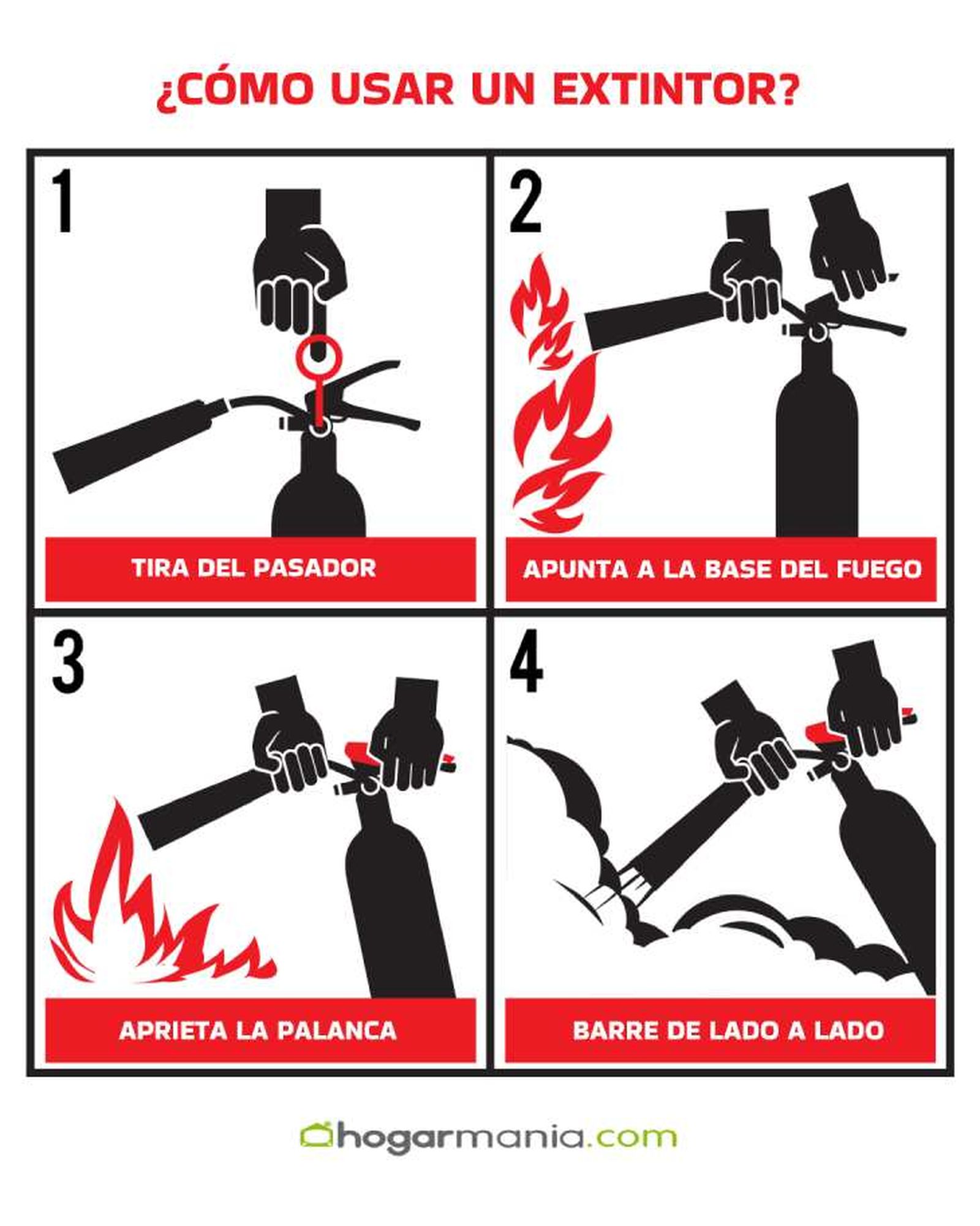 ¿CÓMO USAR UN EXTINTOR?

1

TIRA DEL PASADOR

2

APUNTA A LA BASE DEL FUEGO

3

APRIETA LA PALANCA

4

BARRE DE LADO A LADO

hogarmania.com