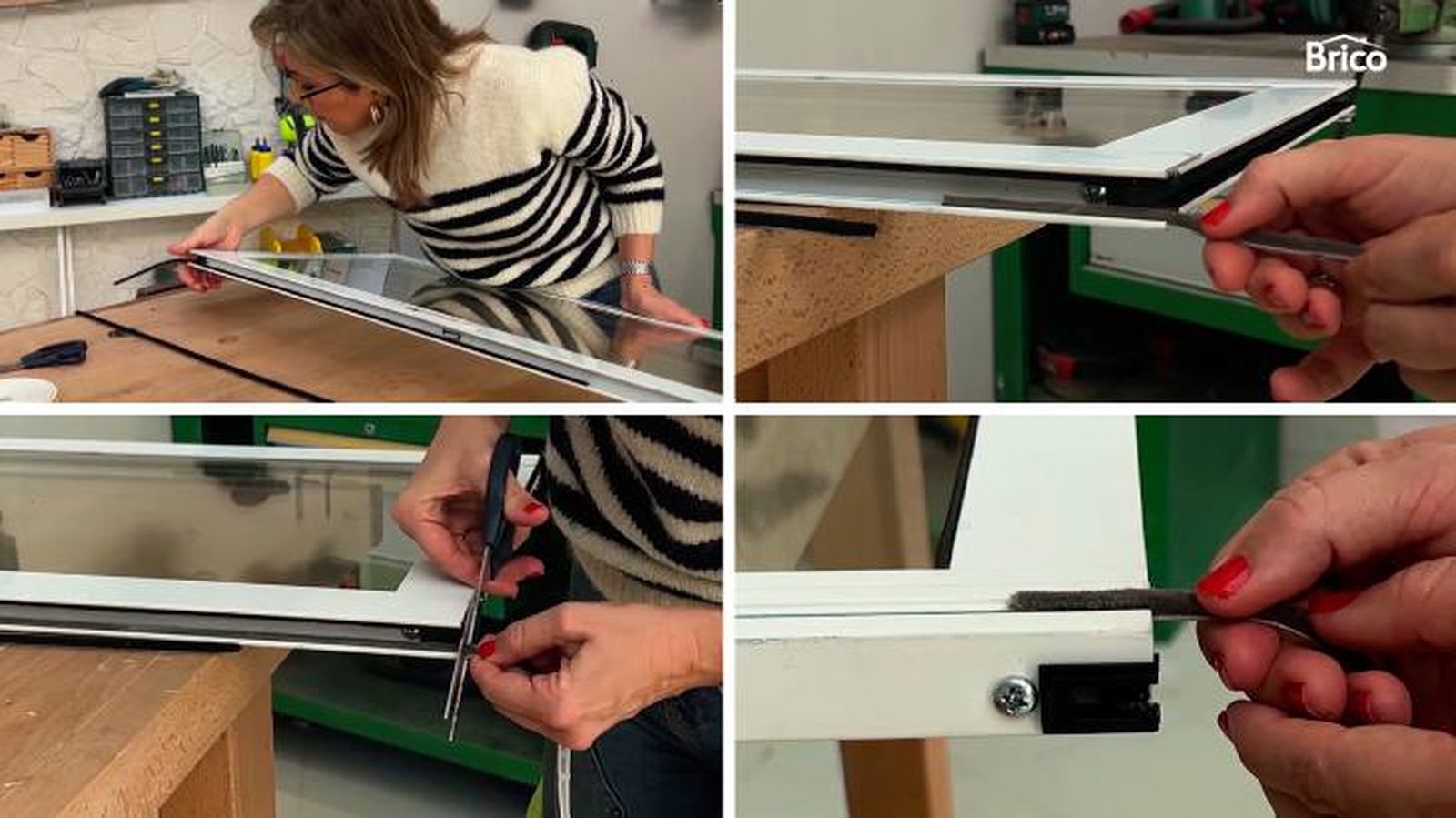 Brico